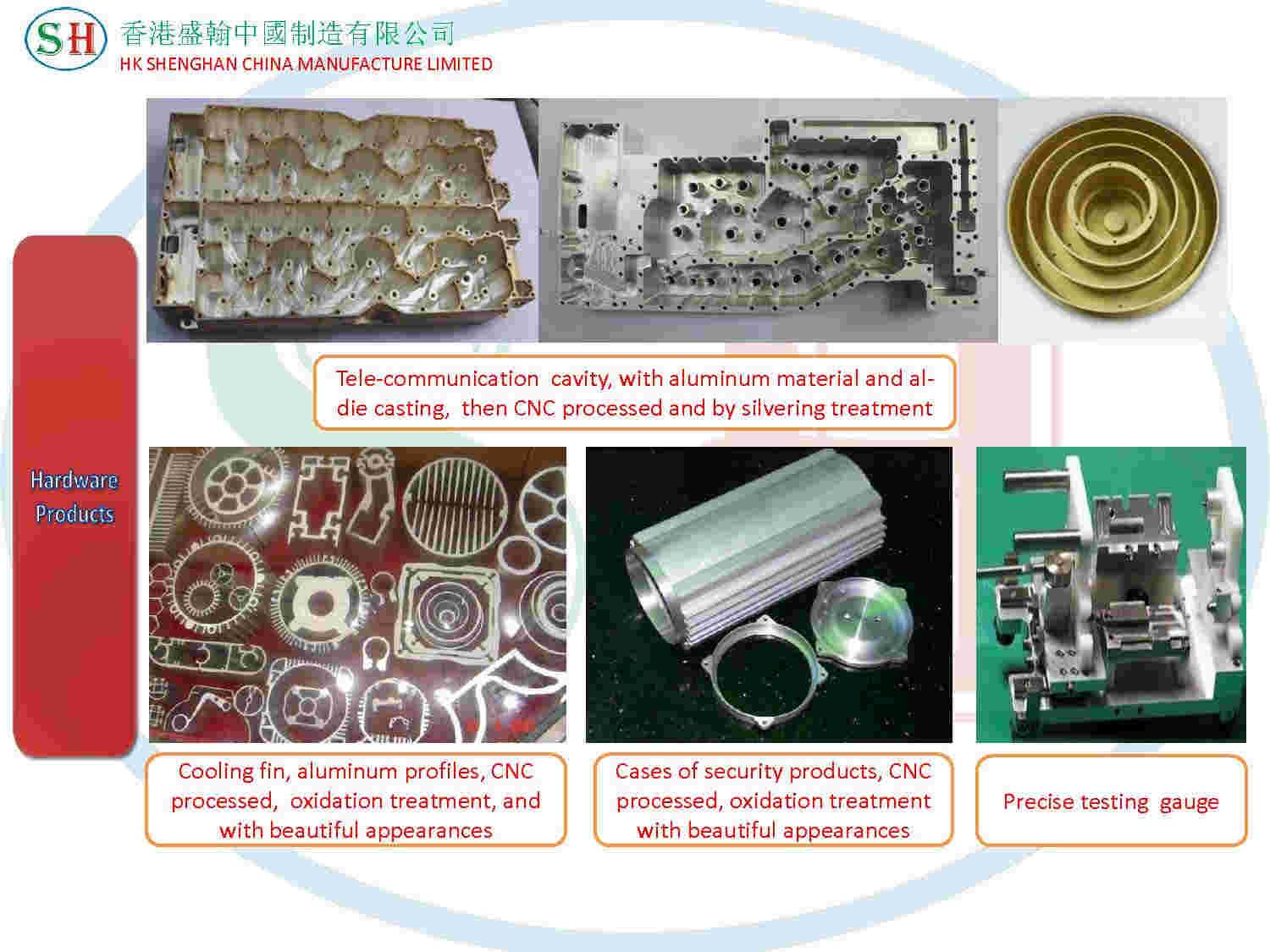 SH 香港盛翰中國制造有限公司
HK SHENGHAN CHINA MANUFACTURE LIMITED

Hardware Products

Tele-communication cavity, with aluminum material and al-die casting, then CNC processed and by silvering treatment

Cooling fin, aluminum profiles, CNC processed, oxidation treatment, and with beautiful appearances

Cases of security products, CNC processed, oxidation treatment with beautiful appearances

Precise testing gauge