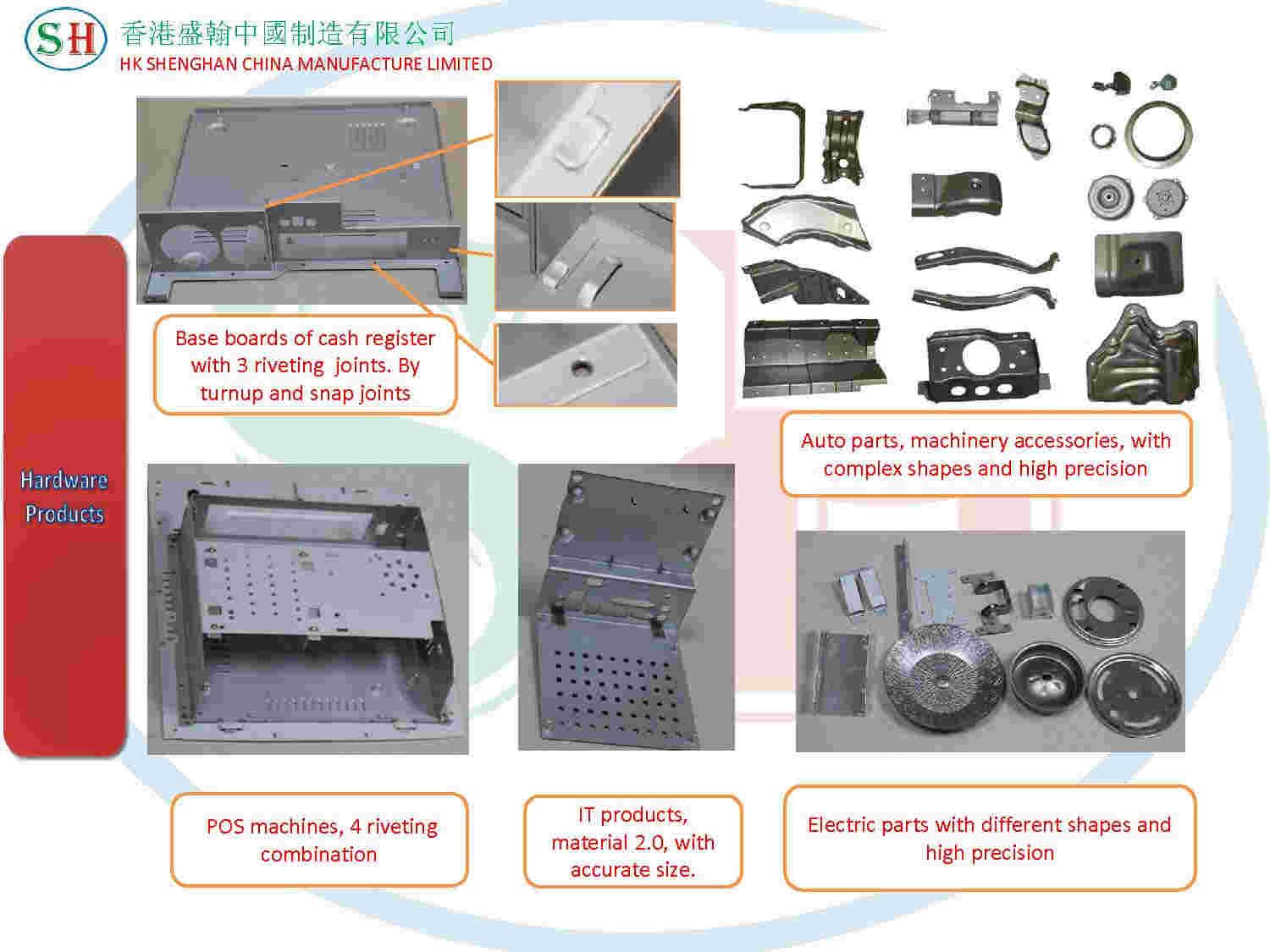 SH 香港盛翰中國制造有限公司
HK SHENGHAN CHINA MANUFACTURE LIMITED

Hardware Products

Base boards of cash register with 3 riveting joints. By turnup and snap joints

Auto parts, machinery accessories, with complex shapes and high precision

POS machines, 4 riveting combination

IT products, material 2.0, with accurate size.

Electric parts with different shapes and high precision