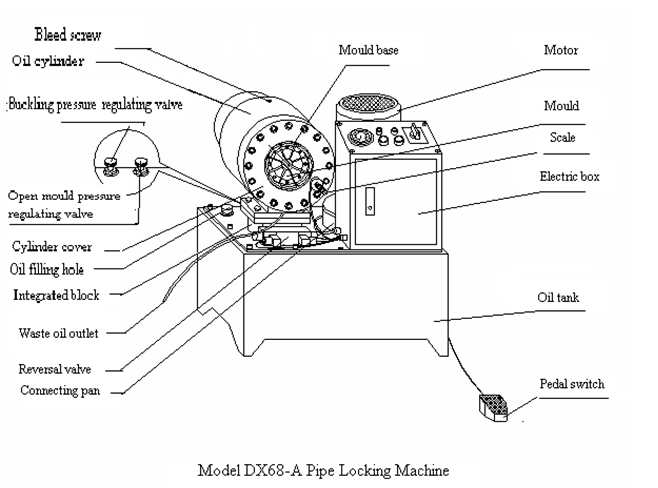 Bleed screw
Oil cylinder
Buckling pressure regulating valve
Open mould pressure regulating valve
Cylinder cover
Oil filling hole
Integrated block
Waste oil outlet
Reversal valve
Connecting pan
Mould base
Motor
Mould
Scale
Electric box
Oil tank
Pedal switch

Model DX68-A Pipe Locking Machine